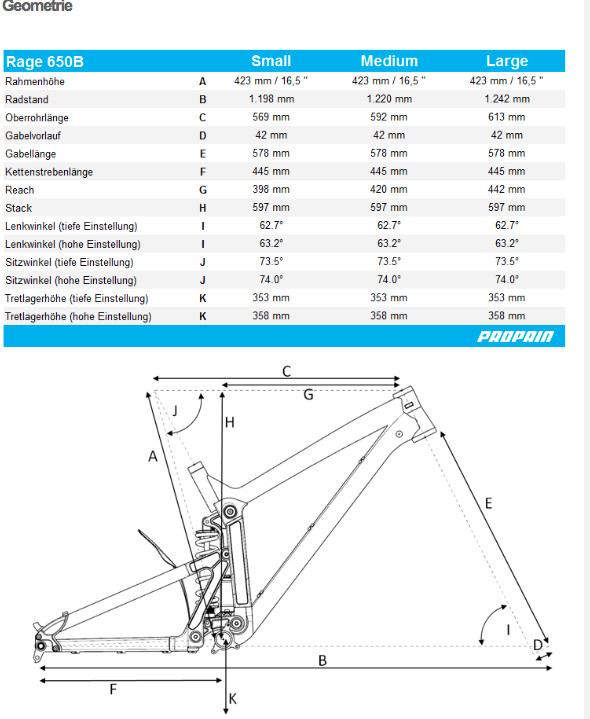 Geometrie

| Rage 650B | | Small | Medium | Large |
|---|---|---|---|---|
| Rahmenhöhe | A | 423 mm / 16,5 " | 423 mm / 16,5 " | 423 mm / 16,5 " |
| Radstand | B | 1.198 mm | 1.220 mm | 1.242 mm |
| Oberrohrlänge | C | 569 mm | 592 mm | 613 mm |
| Gabelvorlauf | D | 42 mm | 42 mm | 42 mm |
| Gabellänge | E | 578 mm | 578 mm | 578 mm |
| Kettenstrebenlänge | F | 445 mm | 445 mm | 445 mm |
| Reach | G | 398 mm | 420 mm | 442 mm |
| Stack | H | 597 mm | 597 mm | 597 mm |
| Lenkwinkel (tiefe Einstellung) | I | 62.7° | 62.7° | 62.7° |
| Lenkwinkel (hohe Einstellung) | I | 63.2° | 63.2° | 63.2° |
| Sitzwinkel (tiefe Einstellung) | J | 73.5° | 73.5° | 73.5° |
| Sitzwinkel (hohe Einstellung) | J | 74.0° | 74.0° | 74.0° |
| Tretlagerhöhe (tiefe Einstellung) | K | 353 mm | 353 mm | 353 mm |
| Tretlagerhöhe (hohe Einstellung) | K | 358 mm | 358 mm | 358 mm |

PROPAIN

C
G
J
H
A
E
I
D
B
F
K